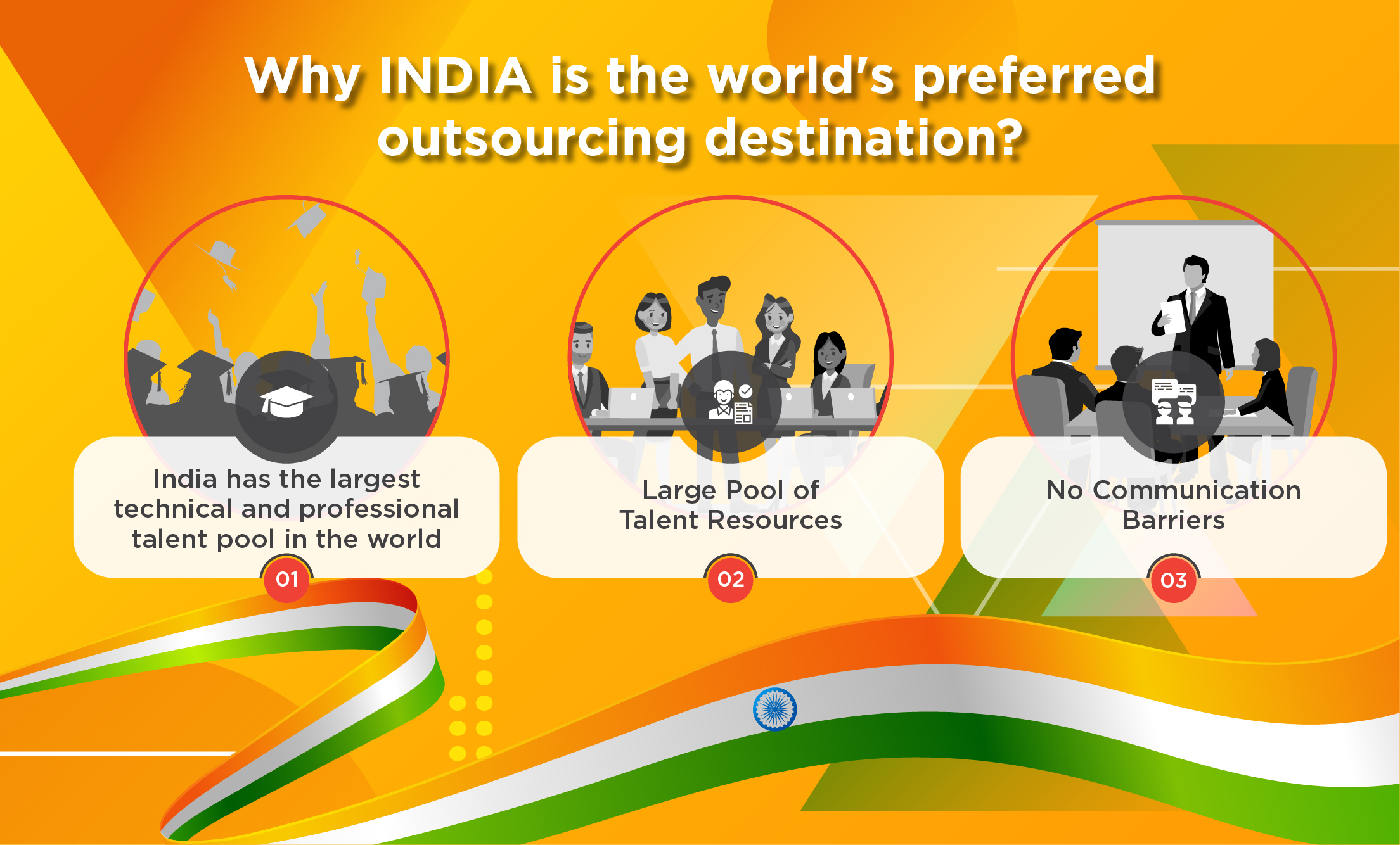 Why INDIA is the world's preferred outsourcing destination?

India has the largest technical and professional talent pool in the world

01

Large Pool of Talent Resources

02

No Communication Barriers

03