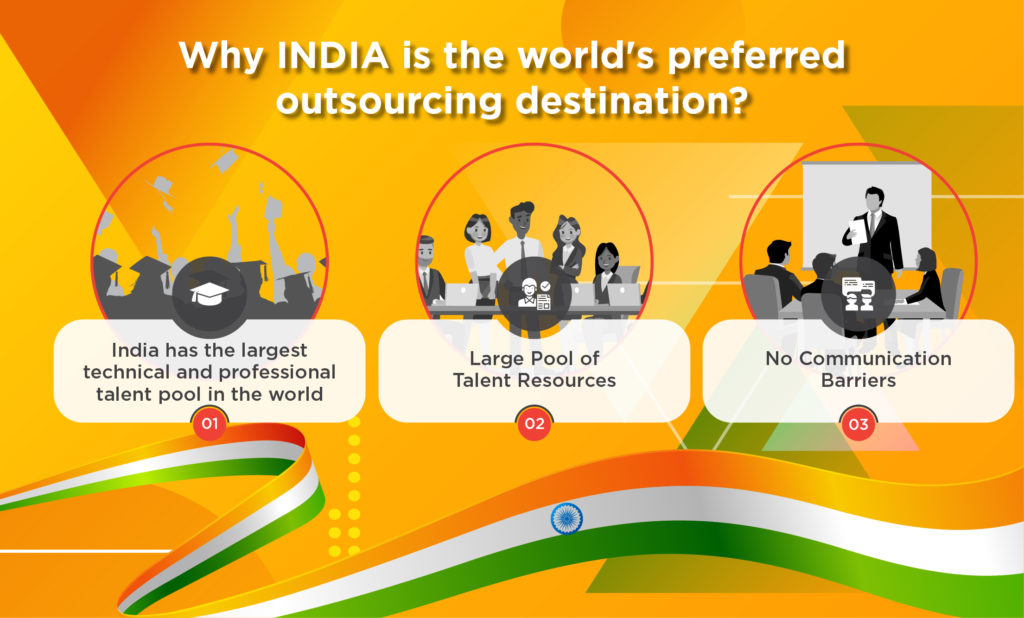 Why INDIA is the world's preferred outsourcing destination?

India has the largest technical and professional talent pool in the world

01

Large Pool of Talent Resources

02

No Communication Barriers

03