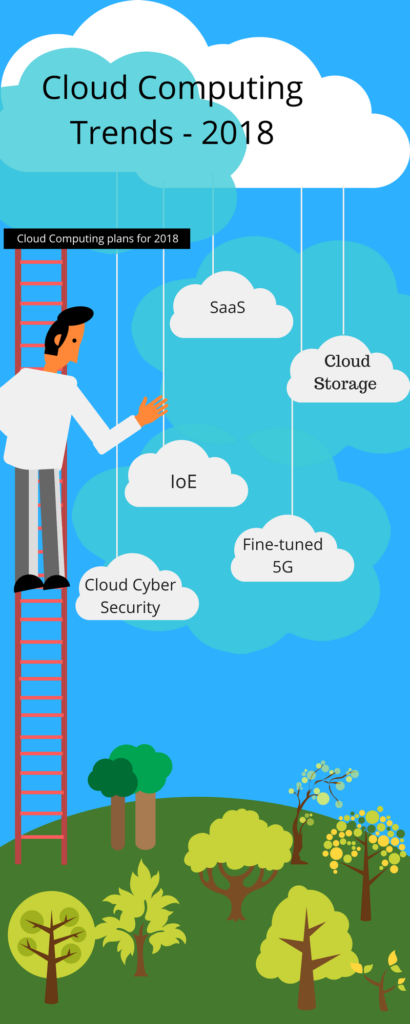 Cloud Computing Trends - 2018

Cloud Computing plans for 2018

SaaS

Cloud Storage

IoE

Fine-tuned 5G

Cloud Cyber Security